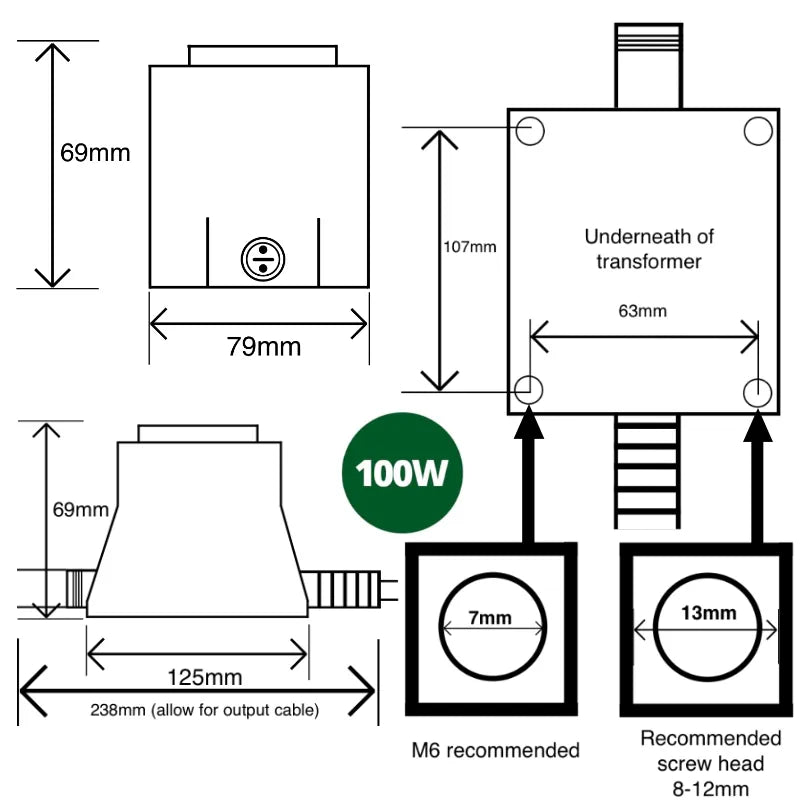 69mm

79mm

107mm

Underneath of transformer

63mm

69mm

100W

125mm

238mm (allow for output cable)

7mm

13mm

M6 recommended

Recommended screw head 8-12mm