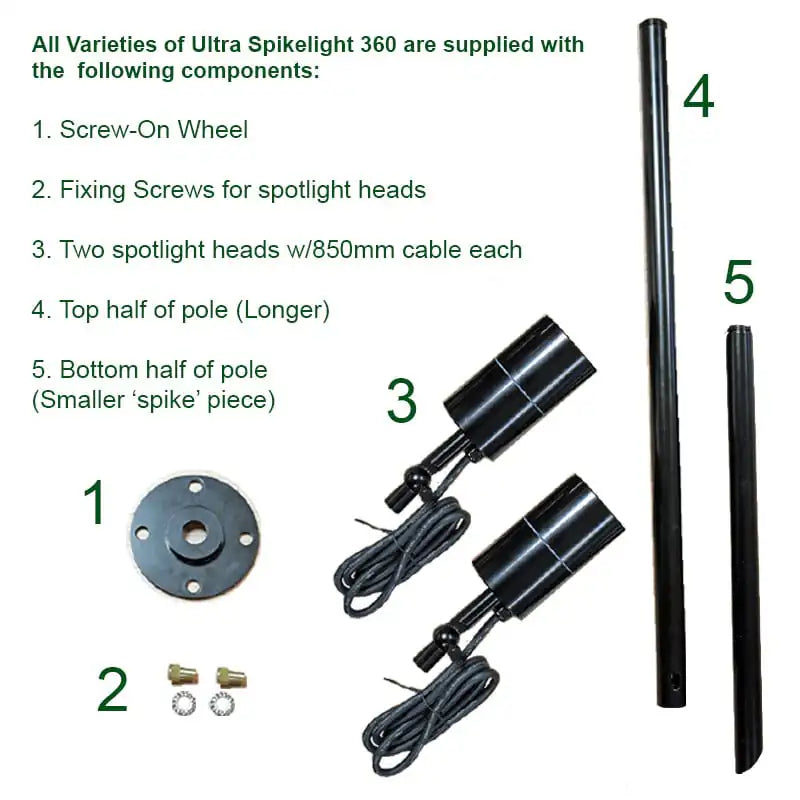 All Varieties of Ultra Spikelight 360 are supplied with the following components:

1. Screw-On Wheel

2. Fixing Screws for spotlight heads

3. Two spotlight heads w/850mm cable each

4. Top half of pole (Longer)

5. Bottom half of pole (Smaller 'spike' piece)

4

5

3

1

2